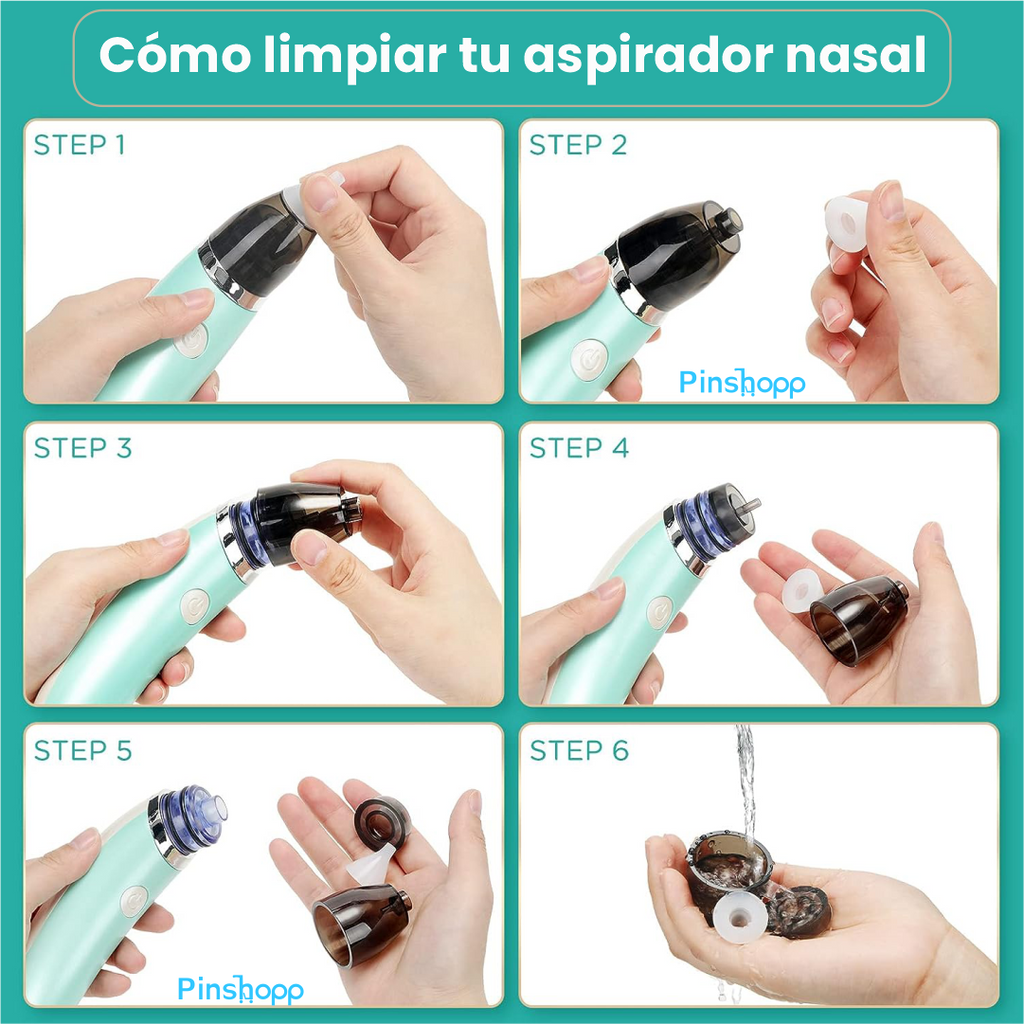 Cómo limpiar tu aspirador nasal

STEP 1

STEP 2

Pinshopp

STEP 3

STEP 4

STEP 5

Pinshopp

STEP 6